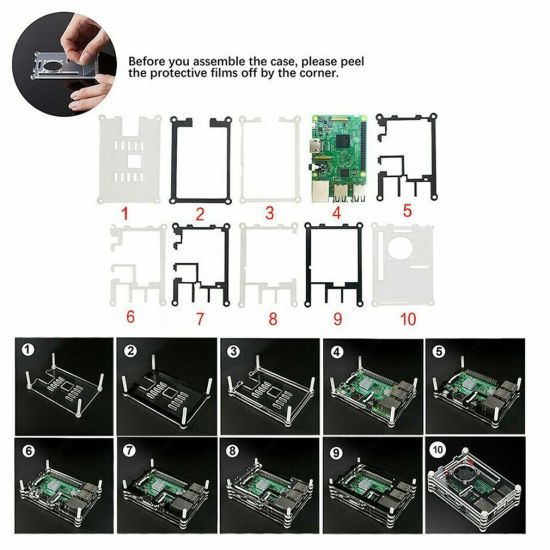 Before you assemble the case, please peel the protective films off by the corner.

1 2 3 4 5

6 7 8 9 10

1 2 3 4 5

6 7 8 9 10